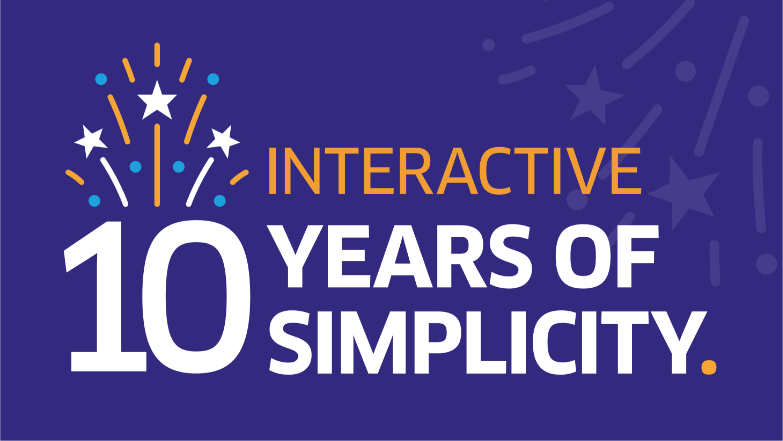 INTERACTIVE
10 YEARS OF SIMPLICITY.