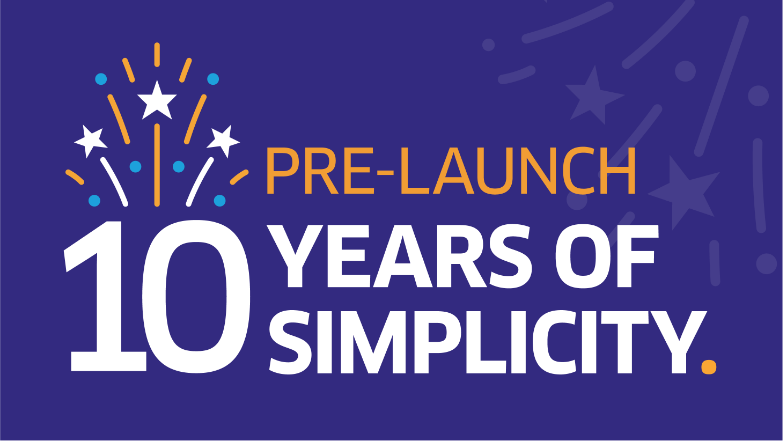 PRE-LAUNCH
10 YEARS OF SIMPLICITY.